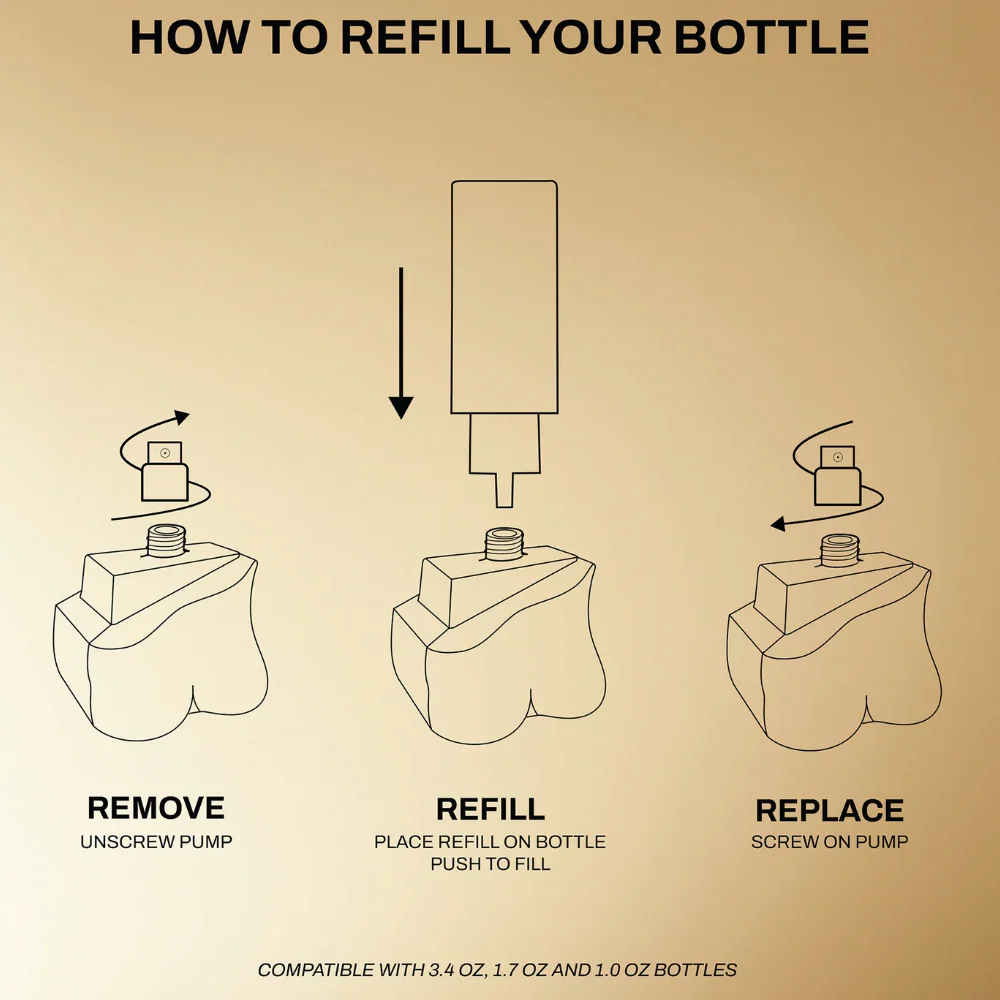 HOW TO REFILL YOUR BOTTLE

REMOVE
UNSCREW PUMP

REFILL
PLACE REFILL ON BOTTLE
PUSH TO FILL

REPLACE
SCREW ON PUMP

COMPATIBLE WITH 3.4 OZ, 1.7 OZ AND 1.0 OZ BOTTLES