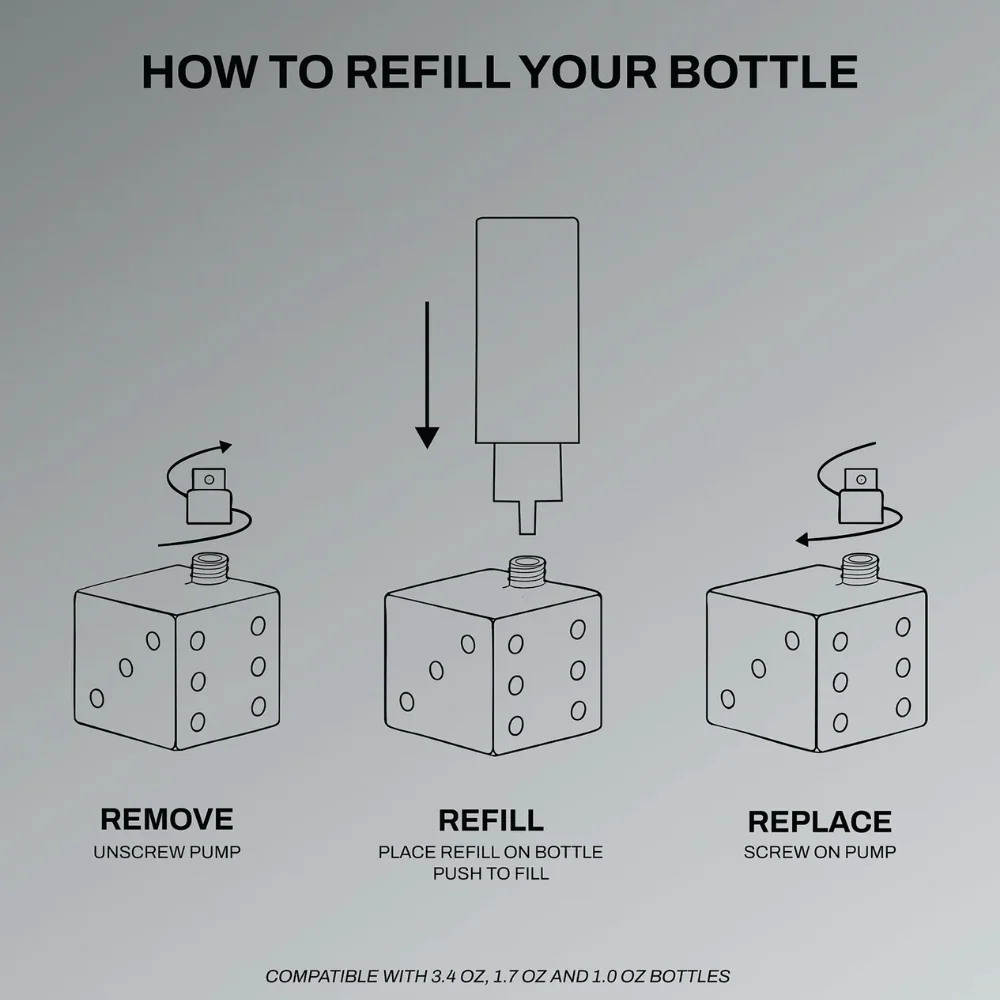 HOW TO REFILL YOUR BOTTLE

REMOVE
UNSCREW PUMP

REFILL
PLACE REFILL ON BOTTLE
PUSH TO FILL

REPLACE
SCREW ON PUMP

COMPATIBLE WITH 3.4 OZ, 1.7 OZ AND 1.0 OZ BOTTLES