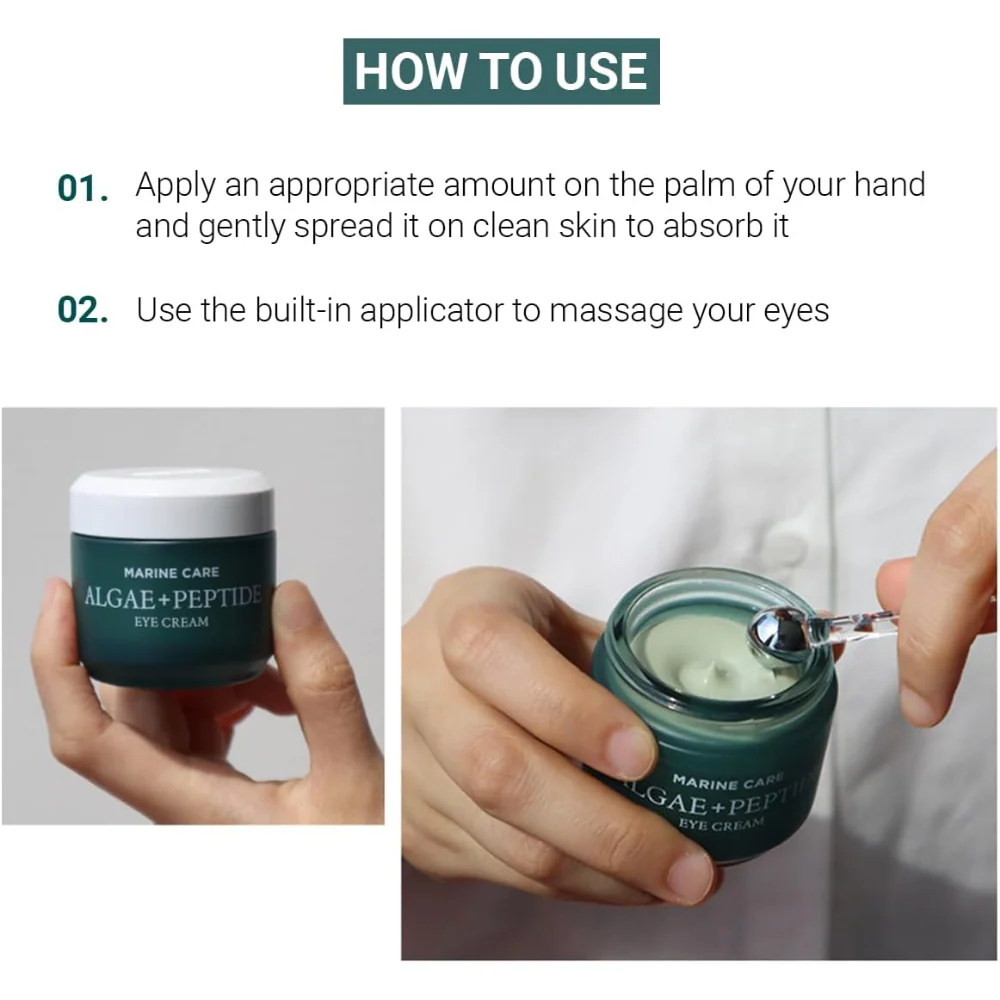 HOW TO USE

01. Apply an appropriate amount on the palm of your hand and gently spread it on clean skin to absorb it

02. Use the built-in applicator to massage your eyes

MARINE CARE
ALGAE+PEPTIDE
EYE CREAM

MARINE CARE
LGAE+PEPTI
EYE CREAM